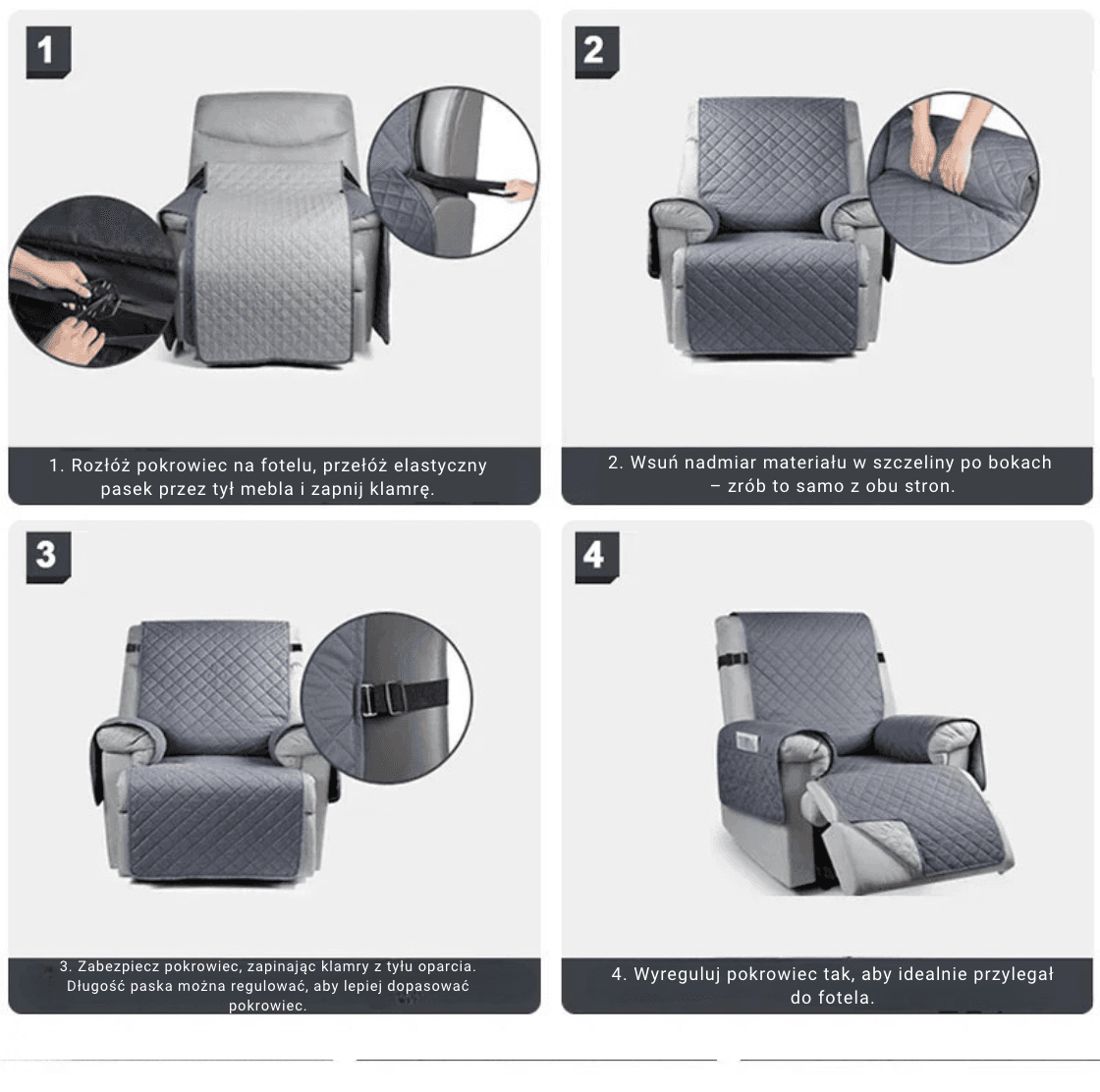 1

1. Rozłóż pokrowiec na fotelu, przełóż elastyczny pasek przez tył mebla i zapnij klamrę.

2

2. Wsuń nadmiar materiału w szczeliny po bokach – zrób to samo z obu stron.

3

3. Zabezpiecz pokrowiec, zapinając klamry z tyłu oparcia. Długość paska można regulować, aby lepiej dopasować pokrowiec.

4

4. Wyreguluj pokrowiec tak, aby idealnie przylegał do fotela.